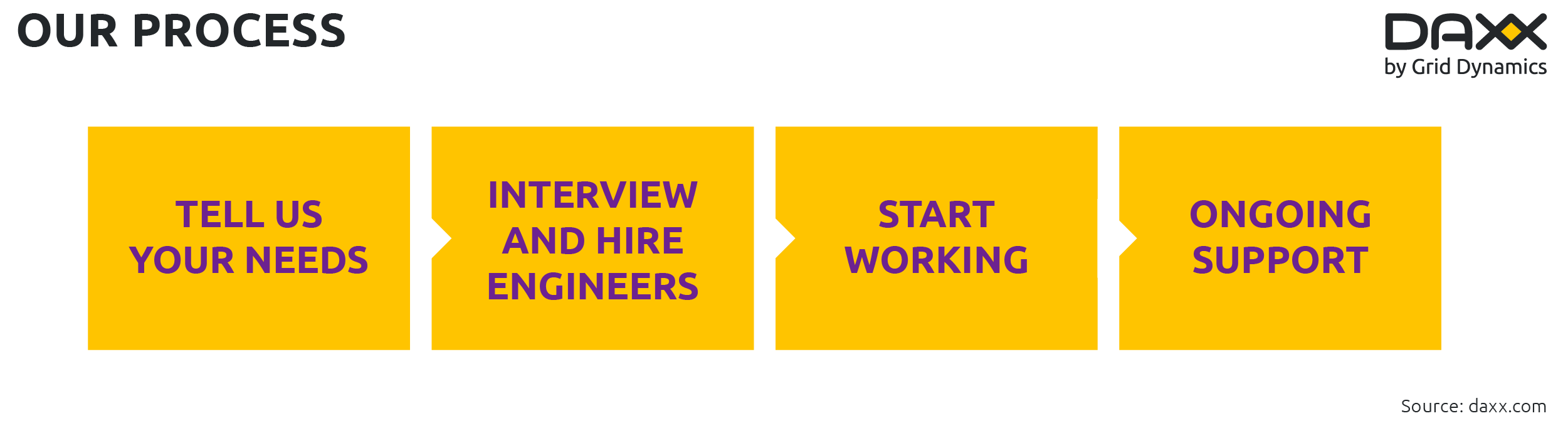 OUR PROCESS

DAXX
by Grid Dynamics

TELL US YOUR NEEDS

INTERVIEW AND HIRE ENGINEERS

START WORKING

ONGOING SUPPORT

Source: daxx.com